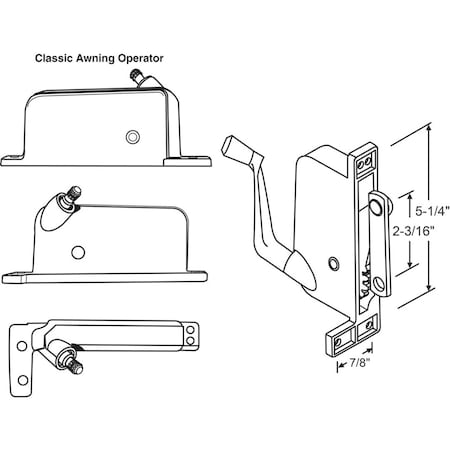 Classic Awning Operator

5-1/4"

2-3/16"

7/8"